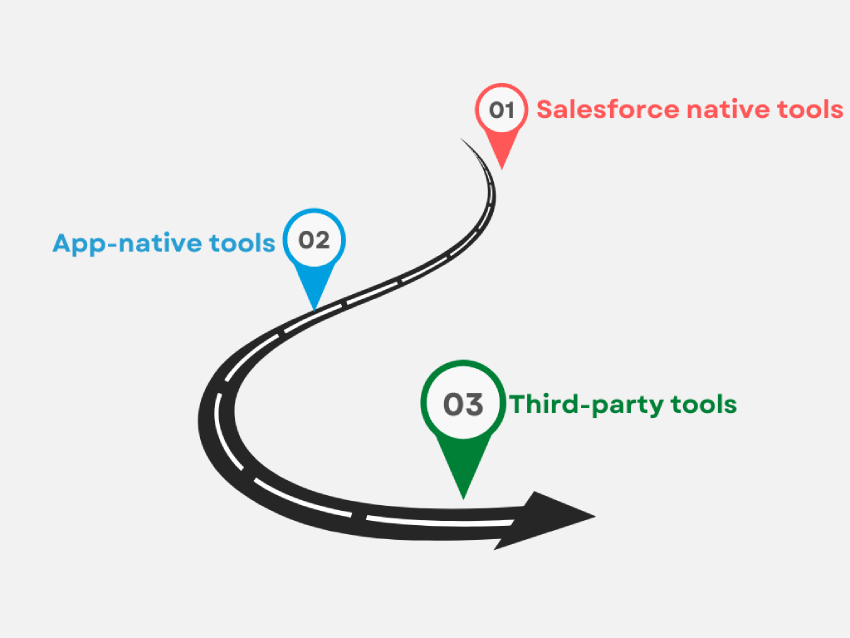 01 Salesforce native tools

App-native tools 02

03 Third-party tools